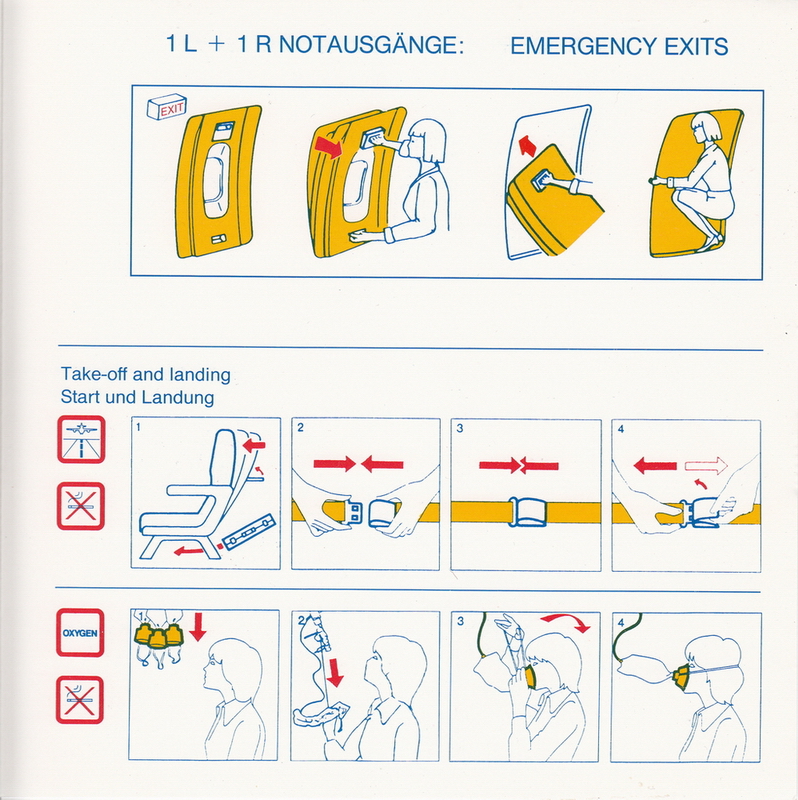 1 L + 1 R NOTAUSGÄNGE: EMERGENCY EXITS

EXIT

Take-off and landing
Start und Landung

1

2

3

4

OXYGEN

1

2

3

4